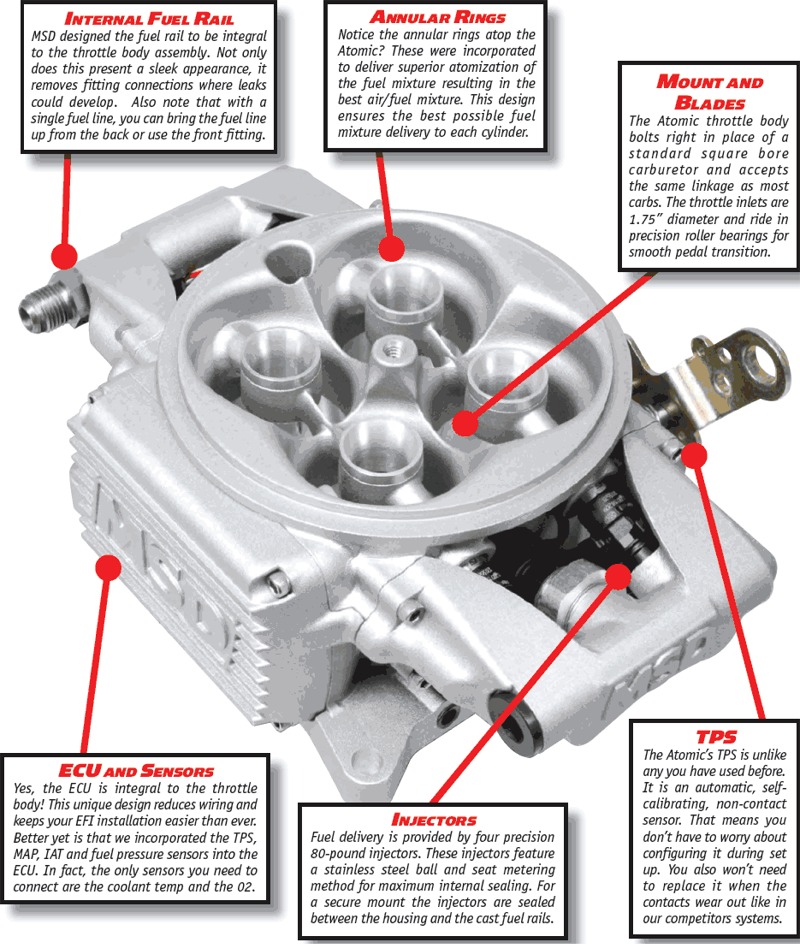 INTERNAL FUEL RAIL
MSD designed the fuel rail to be integral to the throttle body assembly. Not only does this present a sleek appearance, it removes fitting connections where leaks could develop. Also note that with a single fuel line, you can bring the fuel line up from the back or use the front fitting.

ANNULAR RINGS
Notice the annular rings atop the Atomic? These were incorporated to deliver superior atomization of the fuel mixture resulting in the best air/fuel mixture. This design ensures the best possible fuel mixture delivery to each cylinder.

MOUNT AND BLADES
The Atomic throttle body bolts right in place of a standard square bore carburetor and accepts the same linkage as most carbs. The throttle inlets are 1.75" diameter and ride in precision roller bearings for smooth pedal transition.

MSD

MSD

ECU AND SENSORS
Yes, the ECU is integral to the throttle body! This unique design reduces wiring and keeps your EFI installation easier than ever. Better yet is that we incorporated the TPS, MAP, IAT and fuel pressure sensors into the ECU. In fact, the only sensors you need to connect are the coolant temp and the 02.

INJECTORS
Fuel delivery is provided by four precision 80-pound injectors. These injectors feature a stainless steel ball and seat metering method for maximum internal sealing. For a secure mount the injectors are sealed between the housing and the cast fuel rails.

TPS
The Atomic's TPS is unlike any you have used before. It is an automatic, self-calibrating, non-contact sensor. That means you don't have to worry about configuring it during set up. You also won't need to replace it when the contacts wear out like in our competitors systems.