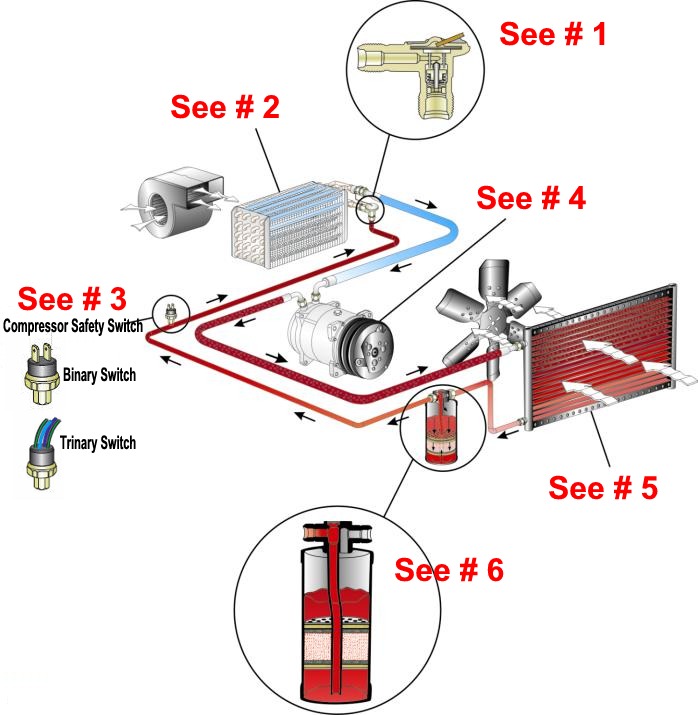 See # 1

See # 2

See # 4

See # 3
Compressor Safety Switch

Binary Switch

Trinary Switch

See # 5

See # 6