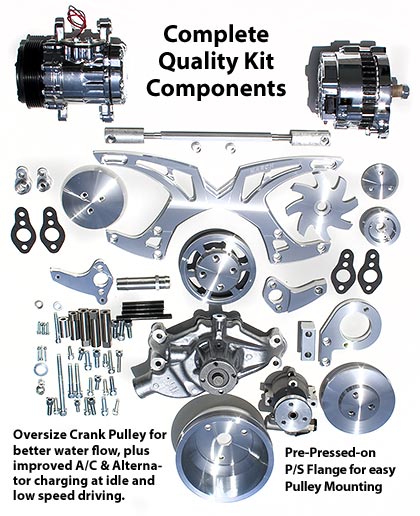 Complete Quality Kit Components

MARCH

Oversize Crank Pulley for better water flow, plus improved A/C & Alternator charging at idle and low speed driving.

Pre-Pressed-on P/S Flange for easy Pulley Mounting